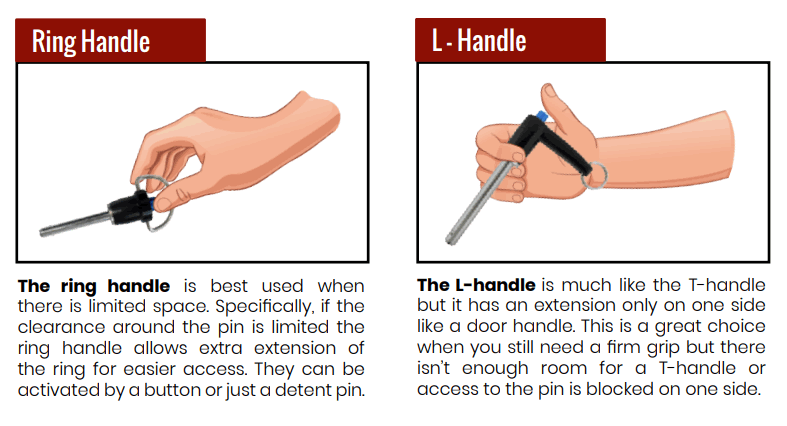 Ring Handle

The ring handle is best used when there is limited space. Specifically, if the clearance around the pin is limited the ring handle allows extra extension of the ring for easier access. They can be activated by a button or just a detent pin.

L - Handle

The L-handle is much like the T-handle but it has an extension only on one side like a door handle. This is a great choice when you still need a firm grip but there isn't enough room for a T-handle or access to the pin is blocked on one side.